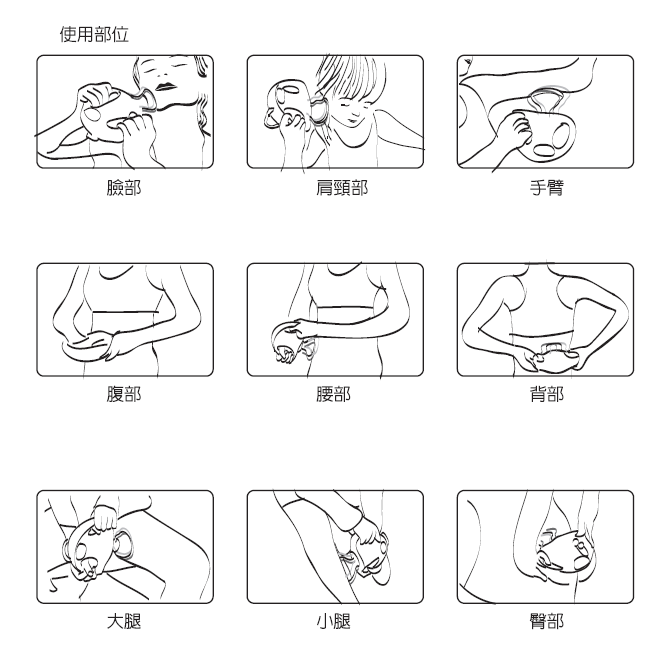 使用部位

臉部

肩頸部

手臂

腹部

腰部

背部

大腿

小腿

臀部